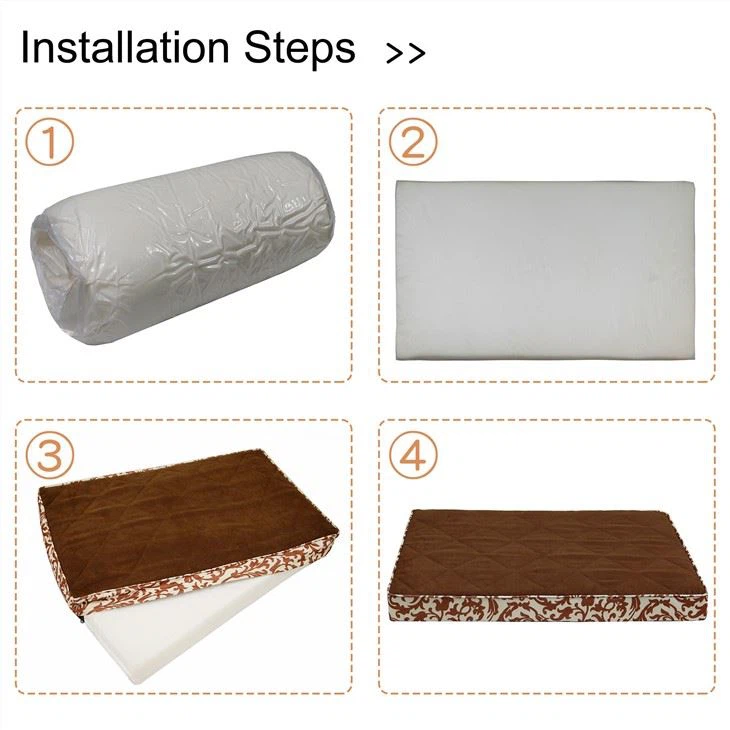 Installation Steps >>

①

②

③

④